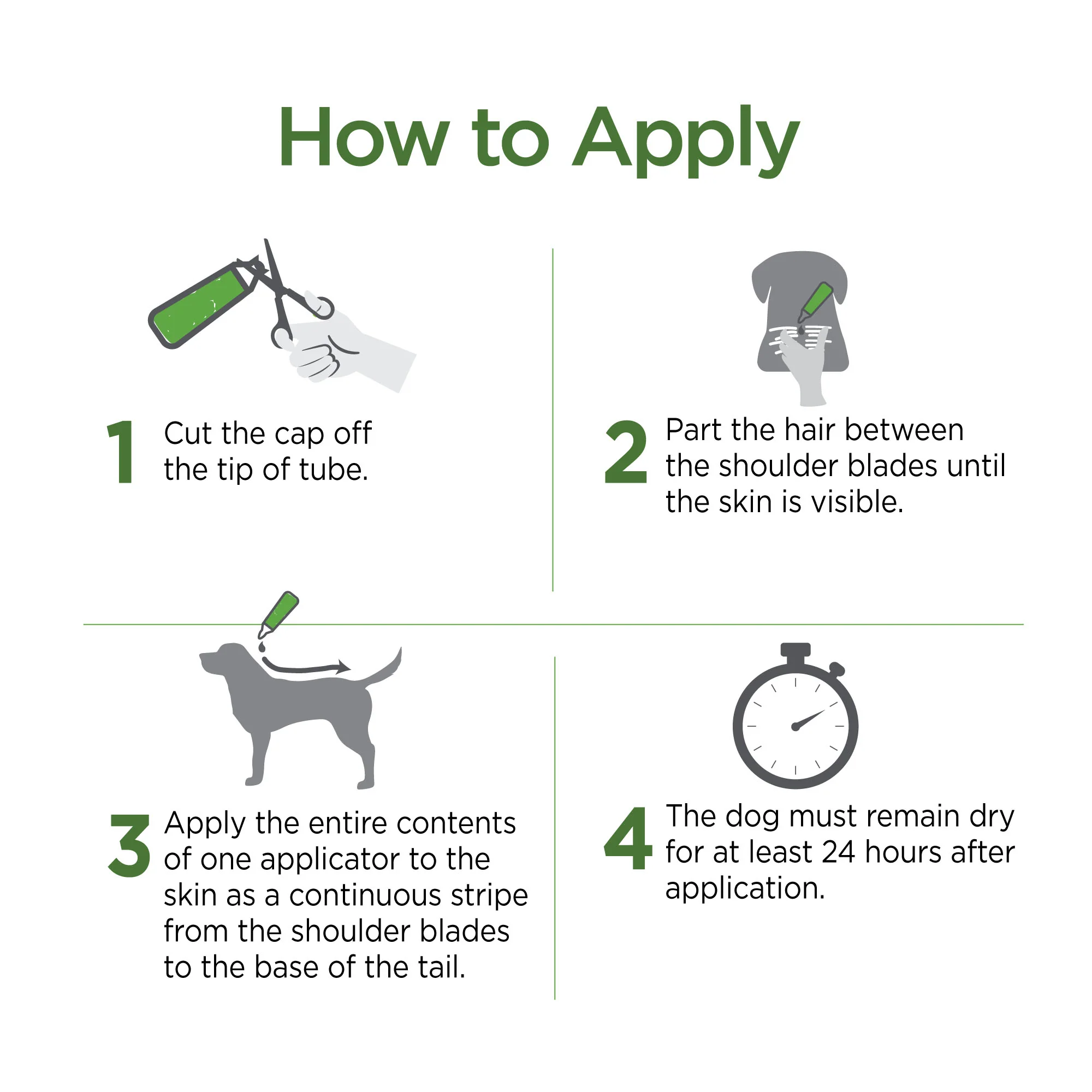 How to Apply

1 Cut the cap off the tip of tube.

2 Part the hair between the shoulder blades until the skin is visible.

3 Apply the entire contents of one applicator to the skin as a continuous stripe from the shoulder blades to the base of the tail.

4 The dog must remain dry for at least 24 hours after application.